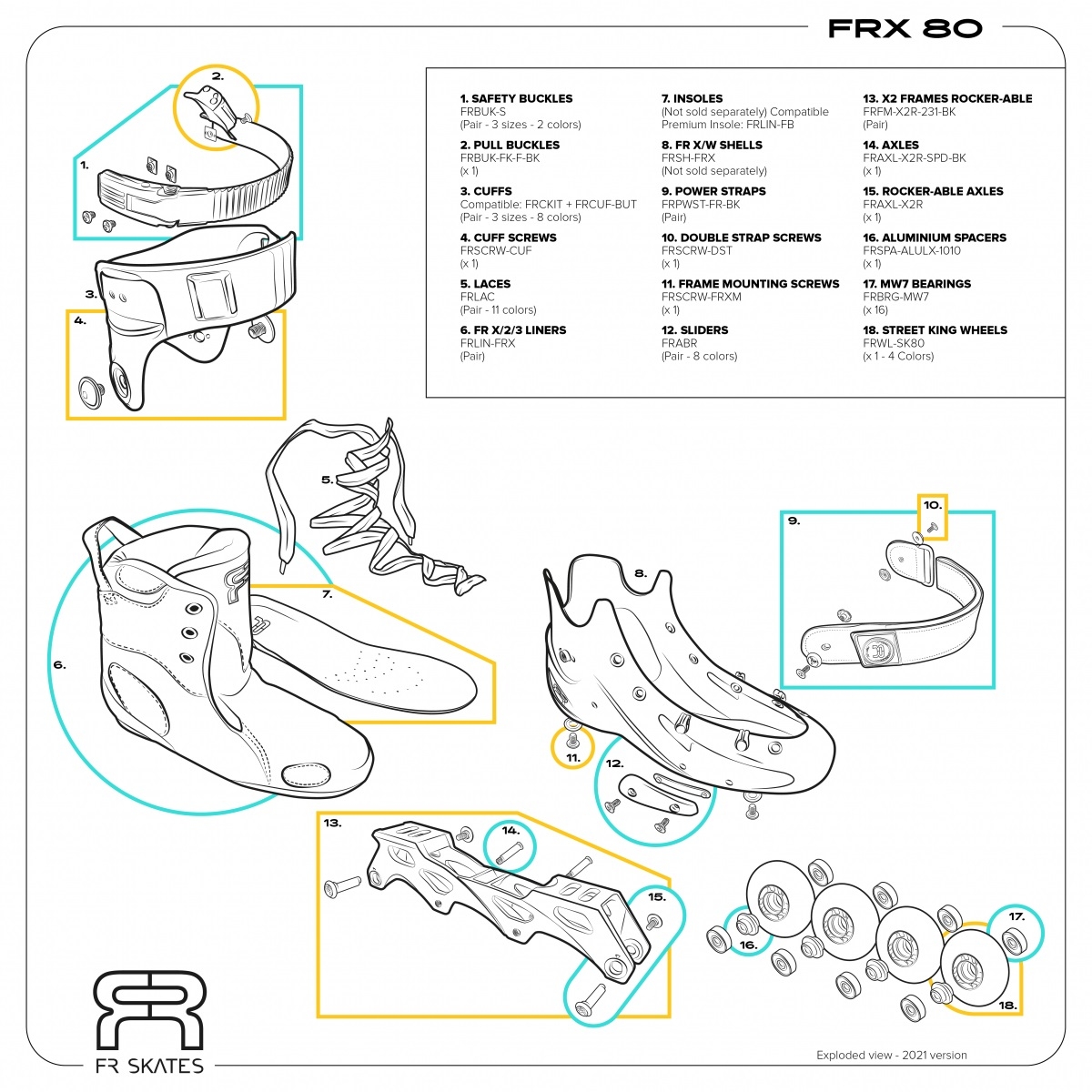 FRX 80

1. SAFETY BUCKLES
FRBUK-S
(Pair - 3 sizes - 2 colors)

2. PULL BUCKLES
FRBUK-FK-F-BK
(x 1)

3. CUFFS
Compatible: FRCKIT + FRCUF-BUT
(Pair - 3 sizes - 8 colors)

4. CUFF SCREWS
FRSCRW-CUF
(x 1)

5. LACES
FRLAC
(Pair - 11 colors)

6. FR X/2/3 LINERS
FRLIN-FRX
(Pair)

7. INSOLES
(Not sold separately) Compatible Premium Insole: FRLIN-FB

8. FR X/W SHELLS
FRSH-FRX
(Not sold separately)

9. POWER STRAPS
FRPWST-FR-BK
(Pair)

10. DOUBLE STRAP SCREWS
FRSCRW-DST
(x 1)

11. FRAME MOUNTING SCREWS
FRSCRW-FRXM
(x 1)

12. SLIDERS
FRABR
(Pair - 8 colors)

13. X2 FRAMES ROCKER-ABLE
FRFM-X2R-231-BK
(Pair)

14. AXLES
FRAXL-X2R-SPD-BK
(x 1)

15. ROCKER-ABLE AXLES
FRAXL-X2R
(x 1)

16. ALUMINIUM SPACERS
FRSPA-ALULX-1010
(x 1)

17. MW7 BEARINGS
FRBRG-MW7
(x 16)

18. STREET KING WHEELS
FRWL-SK80
(x 1 - 4 Colors)

2.
1.
3.
4.
5.
6.
7.
8.
9.
10.
11.
12.
13.
14.
15.
16.
17.
18.

FR SKATES

Exploded view - 2021 version