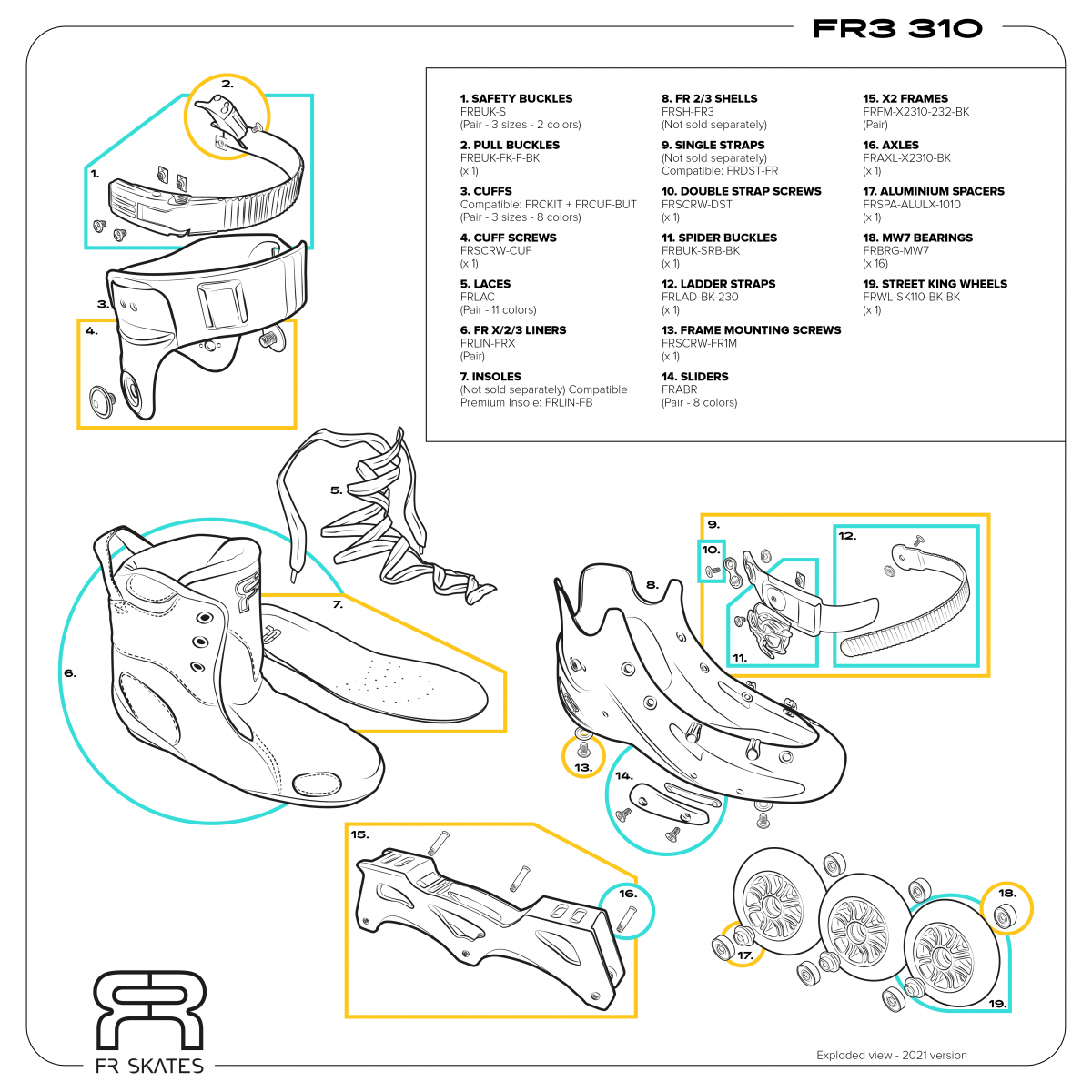 FR3 310

1. SAFETY BUCKLES
FRBUK-S
(Pair - 3 sizes - 2 colors)

2. PULL BUCKLES
FRBUK-FK-F-BK
(x 1)

3. CUFFS
Compatible: FRCKIT + FRCUF-BUT
(Pair - 3 sizes - 8 colors)

4. CUFF SCREWS
FRSCRW-CUF
(x 1)

5. LACES
FRLAC
(Pair - 11 colors)

6. FR X/2/3 LINERS
FRLIN-FRX
(Pair)

7. INSOLES
(Not sold separately) Compatible Premium Insole: FRLIN-FB

8. FR 2/3 SHELLS
FRSH-FR3
(Not sold separately)

9. SINGLE STRAPS
(Not sold separately)
Compatible: FRDST-FR

10. DOUBLE STRAP SCREWS
FRSCRW-DST
(x 1)

11. SPIDER BUCKLES
FRBUK-SRB-BK
(x 1)

12. LADDER STRAPS
FRLAD-BK-230
(x 1)

13. FRAME MOUNTING SCREWS
FRSCRW-FR1M
(x 1)

14. SLIDERS
FRABR
(Pair - 8 colors)

15. X2 FRAMES
FRFM-X2310-232-BK
(Pair)

16. AXLES
FRAXL-X2310-BK
(x 1)

17. ALUMINIUM SPACERS
FRSPA-ALULX-1010
(x 1)

18. MW7 BEARINGS
FRBRG-MW7
(x 16)

19. STREET KING WHEELS
FRWL-SK110-BK-BK
(x 1)

2.
1.
3.
4.
5.
6.
7.
8.
9.
10.
11.
12.
13.
14.
15.
16.
17.
18.
19.

FR SKATES

Exploded view - 2021 version