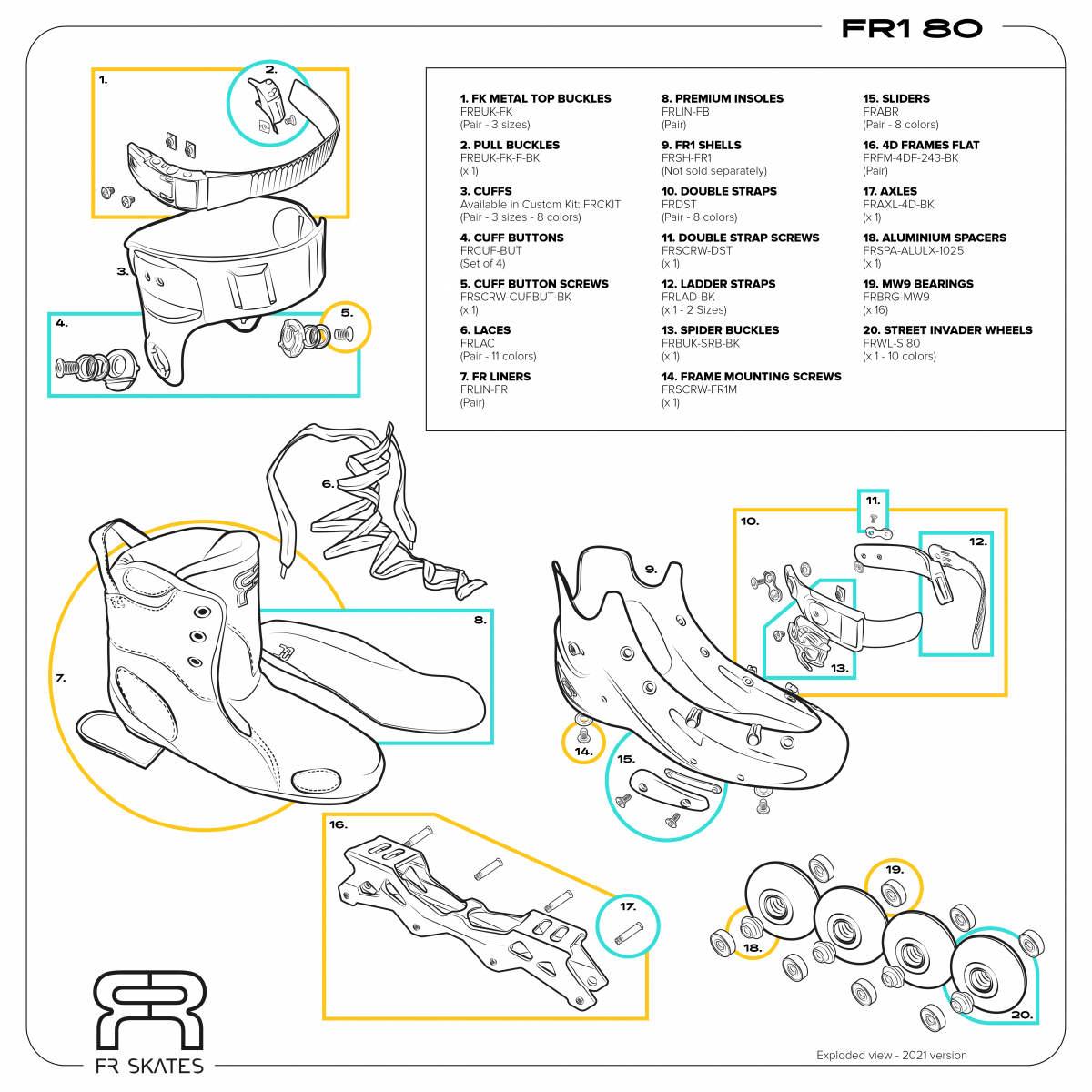 FR1 80

1. FK METAL TOP BUCKLES
FRBUK-FK
(Pair - 3 sizes)

2. PULL BUCKLES
FRBUK-FK-F-BK
(x 1)

3. CUFFS
Available in Custom Kit: FRCKIT
(Pair - 3 sizes - 8 colors)

4. CUFF BUTTONS
FRCUF-BUT
(Set of 4)

5. CUFF BUTTON SCREWS
FRSCRW-CUFBUT-BK
(x 1)

6. LACES
FRLAC
(Pair - 11 colors)

7. FR LINERS
FRLIN-FR
(Pair)

8. PREMIUM INSOLES
FRLIN-FB
(Pair)

9. FR1 SHELLS
FRSH-FR1
(Not sold separately)

10. DOUBLE STRAPS
FRDST
(Pair - 8 colors)

11. DOUBLE STRAP SCREWS
FRSCRW-DST
(x 1)

12. LADDER STRAPS
FRLAD-BK
(x 1 - 2 Sizes)

13. SPIDER BUCKLES
FRBUK-SRB-BK
(x 1)

14. FRAME MOUNTING SCREWS
FRSCRW-FR1M
(x 1)

15. SLIDERS
FRABR
(Pair - 8 colors)

16. 4D FRAMES FLAT
FRFM-4DF-243-BK
(Pair)

17. AXLES
FRAXL-4D-BK
(x 1)

18. ALUMINIUM SPACERS
FRSPA-ALULX-1025
(x 1)

19. MW9 BEARINGS
FRBRG-MW9
(x 16)

20. STREET INVADER WHEELS
FRWL-SI80
(x 1 - 10 colors)

1.
2.
3.
4.
5.
6.
7.
8.
9.
10.
11.
12.
13.
14.
15.
16.
17.
18.
19.
20.

FR SKATES

Exploded view - 2021 version